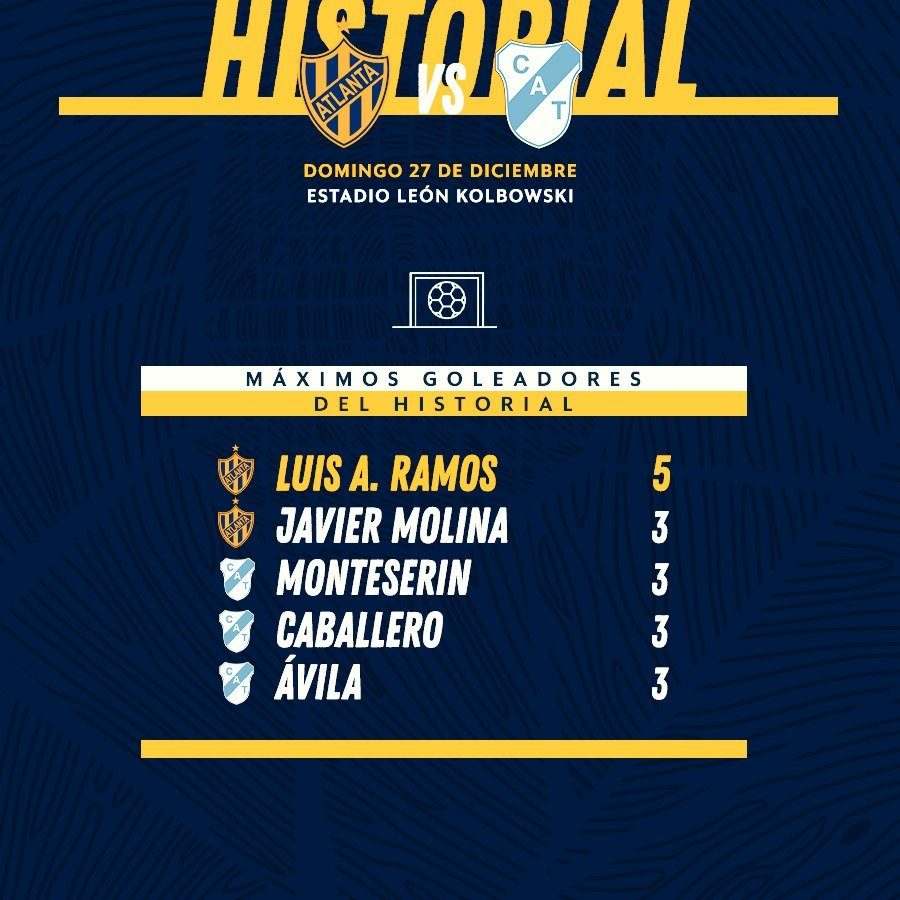 HISTORIAL

ATLANTA VS CAT

DOMINGO 27 DE DICIEMBRE
ESTADIO LEÓN KOLBOWSKI

MÁXIMOS GOLEADORES
DEL HISTORIAL

LUIS A. RAMOS 5
JAVIER MOLINA 3
MONTESERIN 3
CABALLERO 3
ÁVILA 3